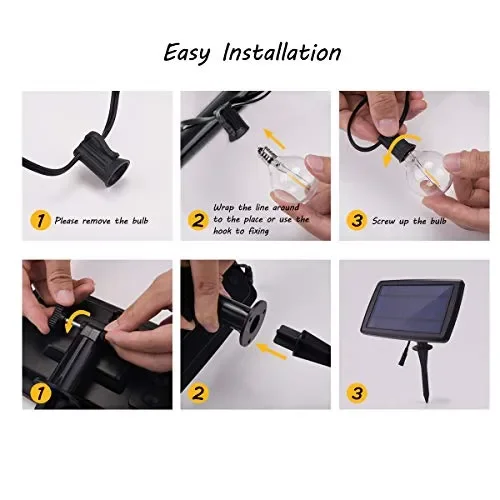 Easy Installation

1 Please remove the bulb

2 Wrap the line around to the place or use the hook to fixing

3 Screw up the bulb

1

2

3