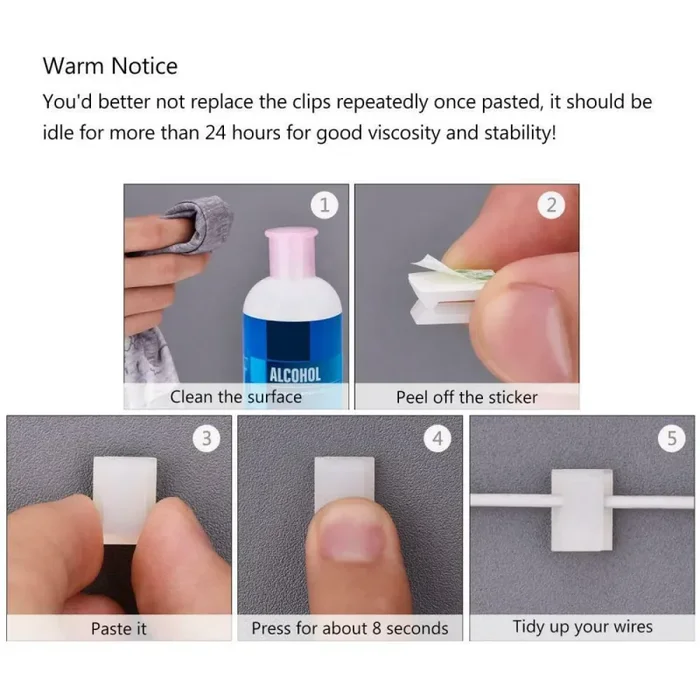 Warm Notice

You'd better not replace the clips repeatedly once pasted, it should be idle for more than 24 hours for good viscosity and stability!

1
ALCOHOL
Clean the surface

2
Peel off the sticker

3
Paste it

4
Press for about 8 seconds

5
Tidy up your wires